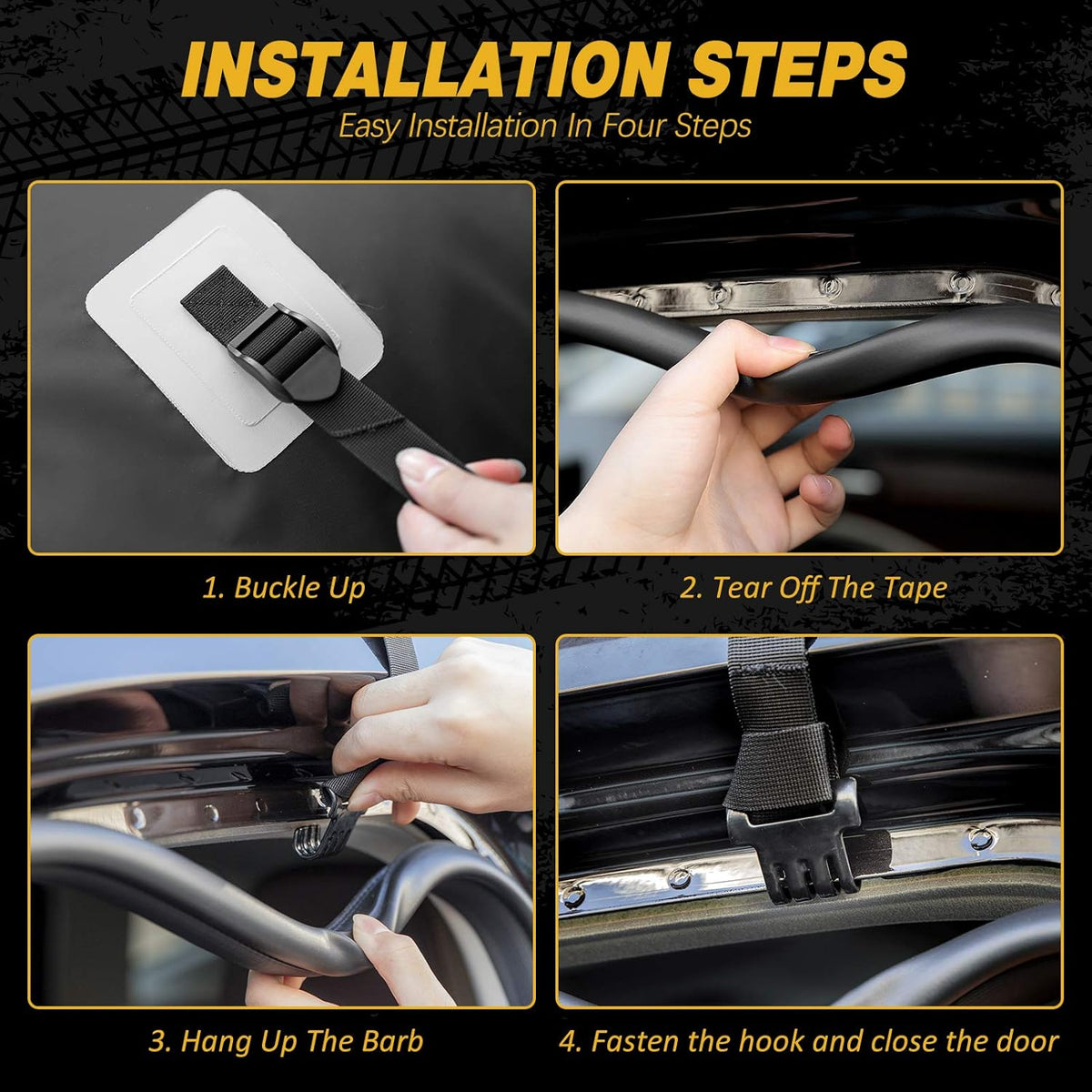 INSTALLATION STEPS
Easy Installation In Four Steps

1. Buckle Up

2. Tear Off The Tape

3. Hang Up The Barb

4. Fasten the hook and close the door